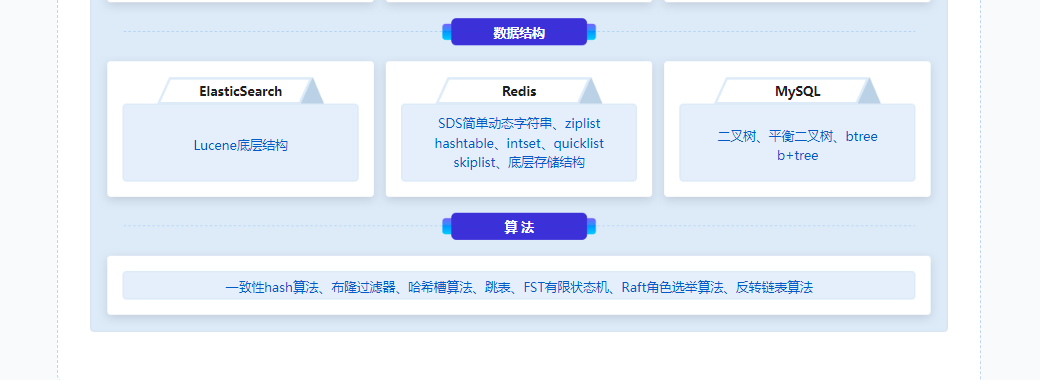 数据结构

ElasticSearch

Lucene底层结构

Redis

SDS简单动态字符串、ziplist hashtable、intset、quicklist skiplist、底层存储结构

MySQL

二叉树、平衡二叉树、btree b+tree

算法

一致性hash算法、布隆过滤器、哈希槽算法、跳表、FST有限状态机、Raft角色选举算法、反转链表算法